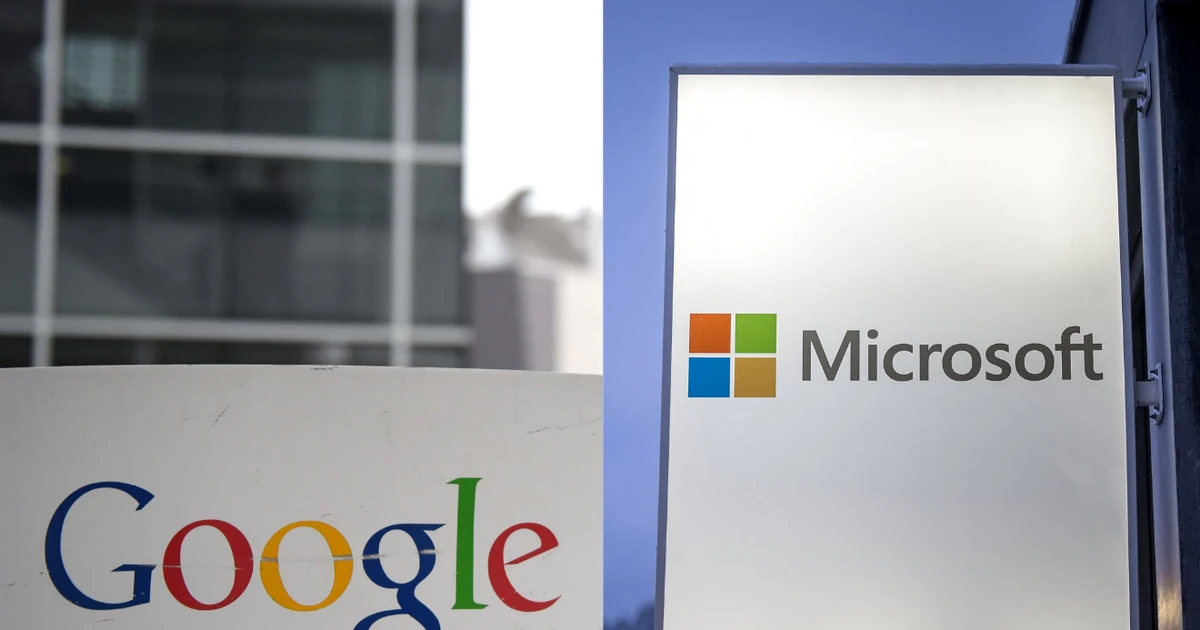 Google

Microsoft