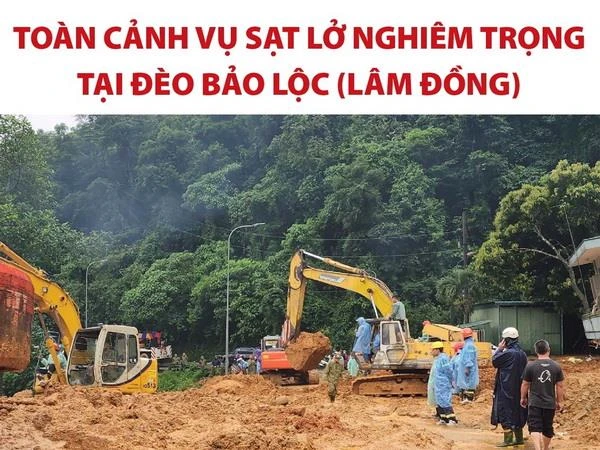 TOÀN CẢNH VỤ SẠT LỞ NGHIÊM TRỌNG TẠI ĐÈO BẢO LỘC (LÂM ĐỒNG)