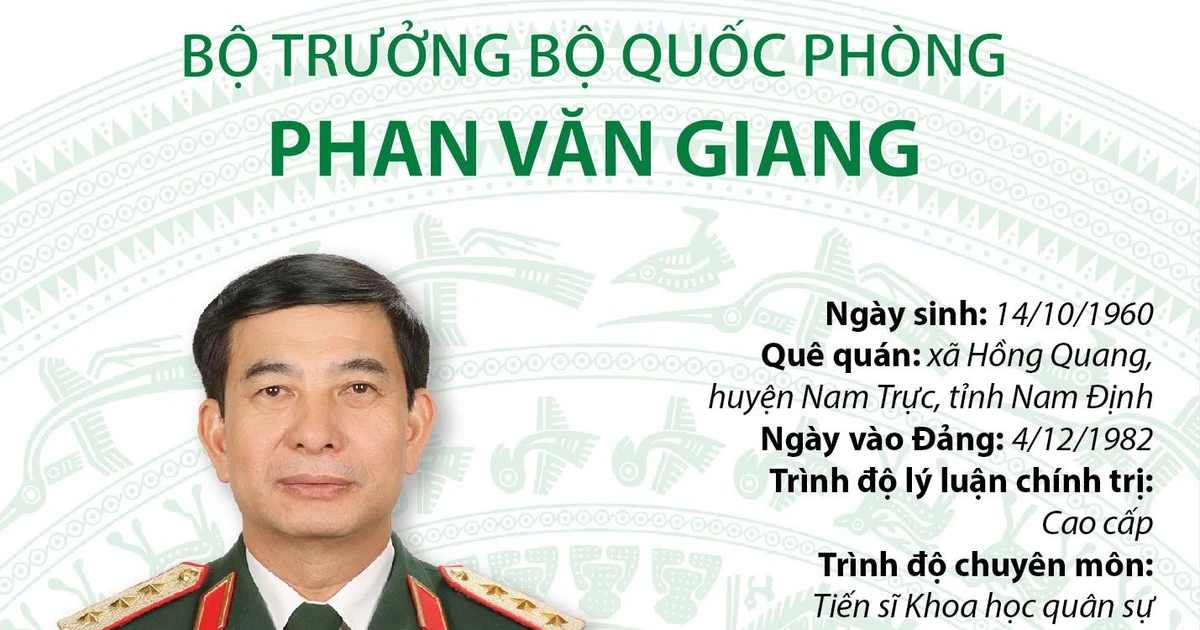 BỘ TRƯỞNG BỘ QUỐC PHÒNG
PHAN VĂN GIANG

Ngày sinh: 14/10/1960
Quê quán: xã Hồng Quang, huyện Nam Trực, tỉnh Nam Định
Ngày vào Đảng: 4/12/1982
Trình độ lý luận chính trị: Cao cấp
Trình độ chuyên môn: Tiến sĩ Khoa học quân sự