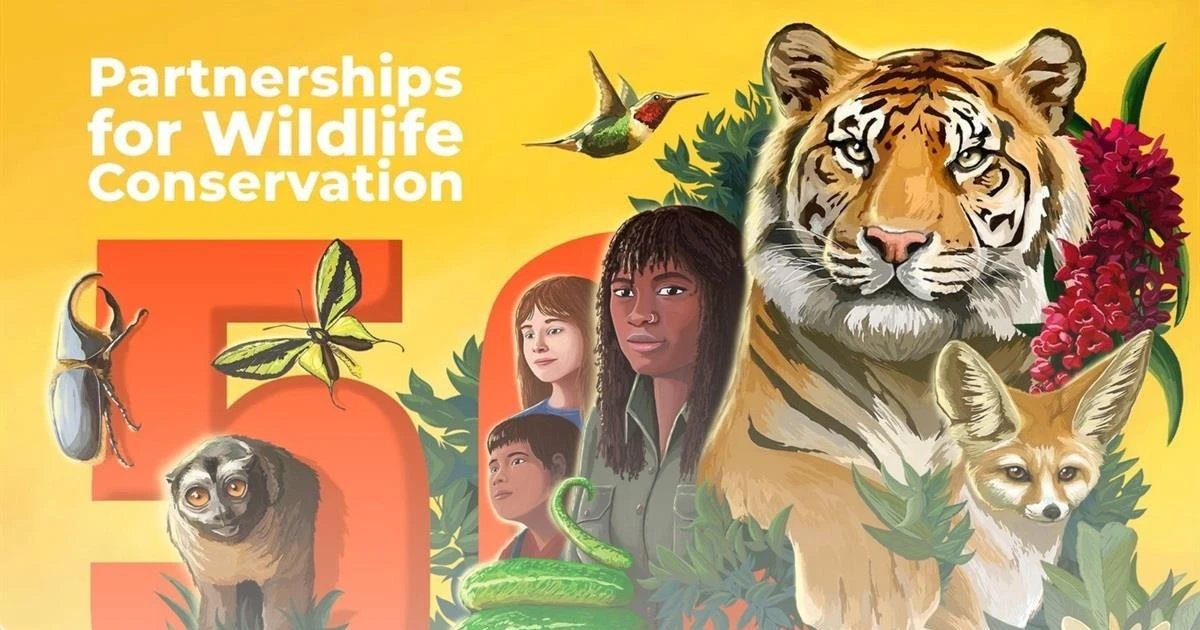 Partnerships for Wildlife Conservation

50