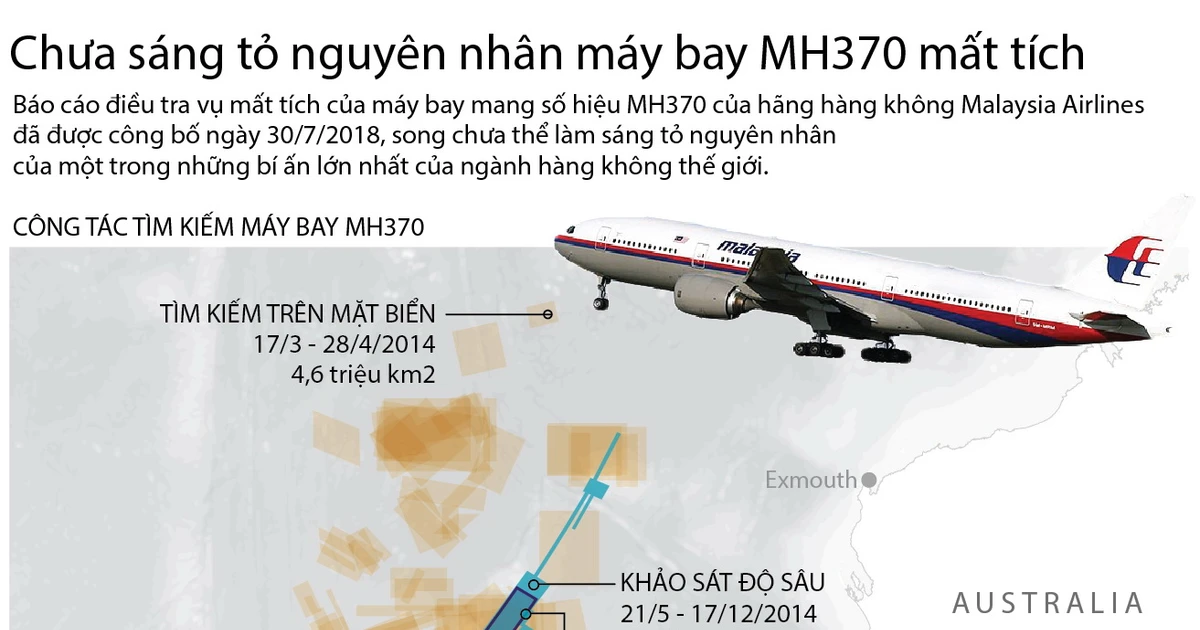 Chưa sáng tỏ nguyên nhân máy bay MH370 mất tích

Báo cáo điều tra vụ mất tích của máy bay mang số hiệu MH370 của hãng hàng không Malaysia Airlines đã được công bố ngày 30/7/2018, song chưa thể làm sáng tỏ nguyên nhân của một trong những bí ẩn lớn nhất của ngành hàng không thế giới.

CÔNG TÁC TÌM KIẾM MÁY BAY MH370

malaysia

TÌM KIẾM TRÊN MẶT BIỂN
17/3 - 28/4/2014
4,6 triệu km2

Exmouth

KHẢO SÁT ĐỘ SÂU
21/5 - 17/12/2014

AUSTRALIA