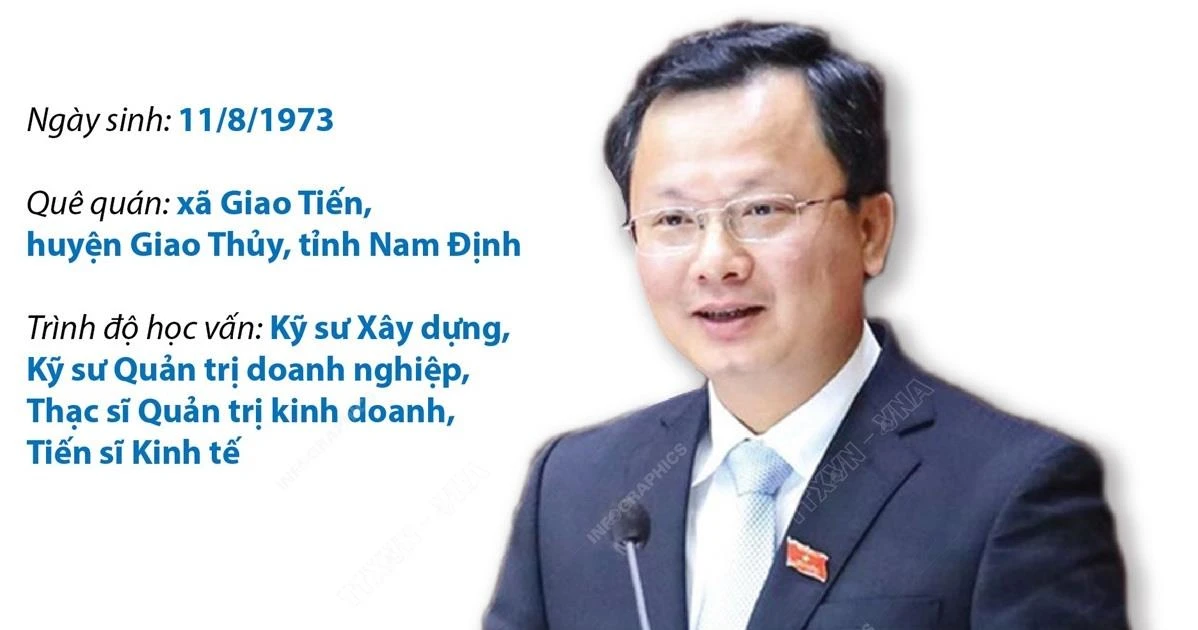 Ngày sinh: 11/8/1973

Quê quán: xã Giao Tiến, huyện Giao Thủy, tỉnh Nam Định

Trình độ học vấn: Kỹ sư Xây dựng, Kỹ sư Quản trị doanh nghiệp, Thạc sĩ Quản trị kinh doanh, Tiến sĩ Kinh tế

INFOGRAPHICS TTXVN - VNA