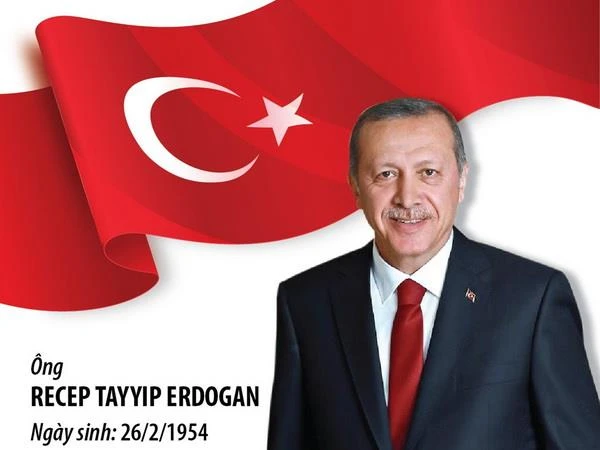 Ông
RECEP TAYYIP ERDOGAN
Ngày sinh: 26/2/1954