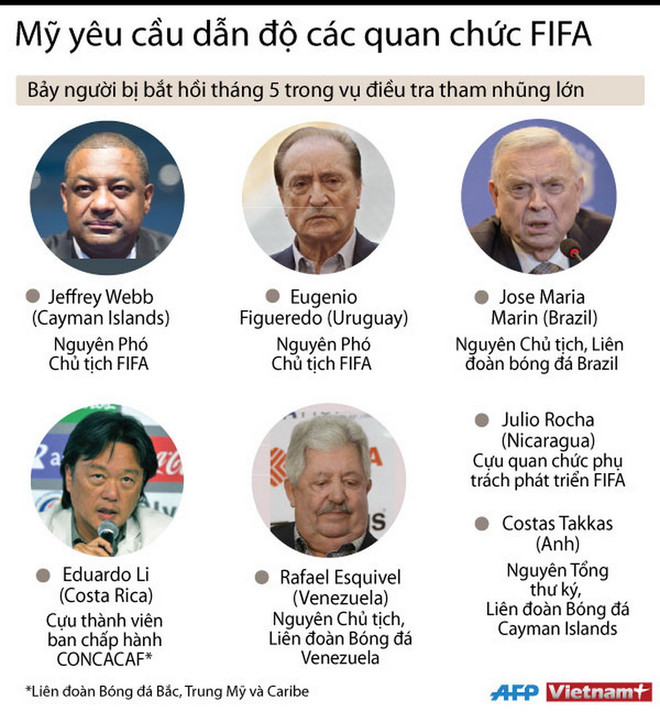 Mỹ yêu cầu dẫn độ các quan chức FIFA

Bảy người bị bắt hồi tháng 5 trong vụ điều tra tham nhũng lớn

Jeffrey Webb (Cayman Islands)
Nguyên Phó Chủ tịch FIFA

Eugenio Figueredo (Uruguay)
Nguyên Phó Chủ tịch FIFA

Jose Maria Marin (Brazil)
Nguyên Chủ tịch, Liên đoàn bóng đá Brazil

Eduardo Li (Costa Rica)
Cựu thành viên ban chấp hành CONCACAF*

Rafael Esquivel (Venezuela)
Nguyên Chủ tịch, Liên đoàn Bóng đá Venezuela

Julio Rocha (Nicaragua)
Cựu quan chức phụ trách phát triển FIFA

Costas Takkas (Anh)
Nguyên Tổng thư ký, Liên đoàn Bóng đá Cayman Islands

*Liên đoàn Bóng đá Bắc, Trung Mỹ và Caribe

AFP Vietnam+