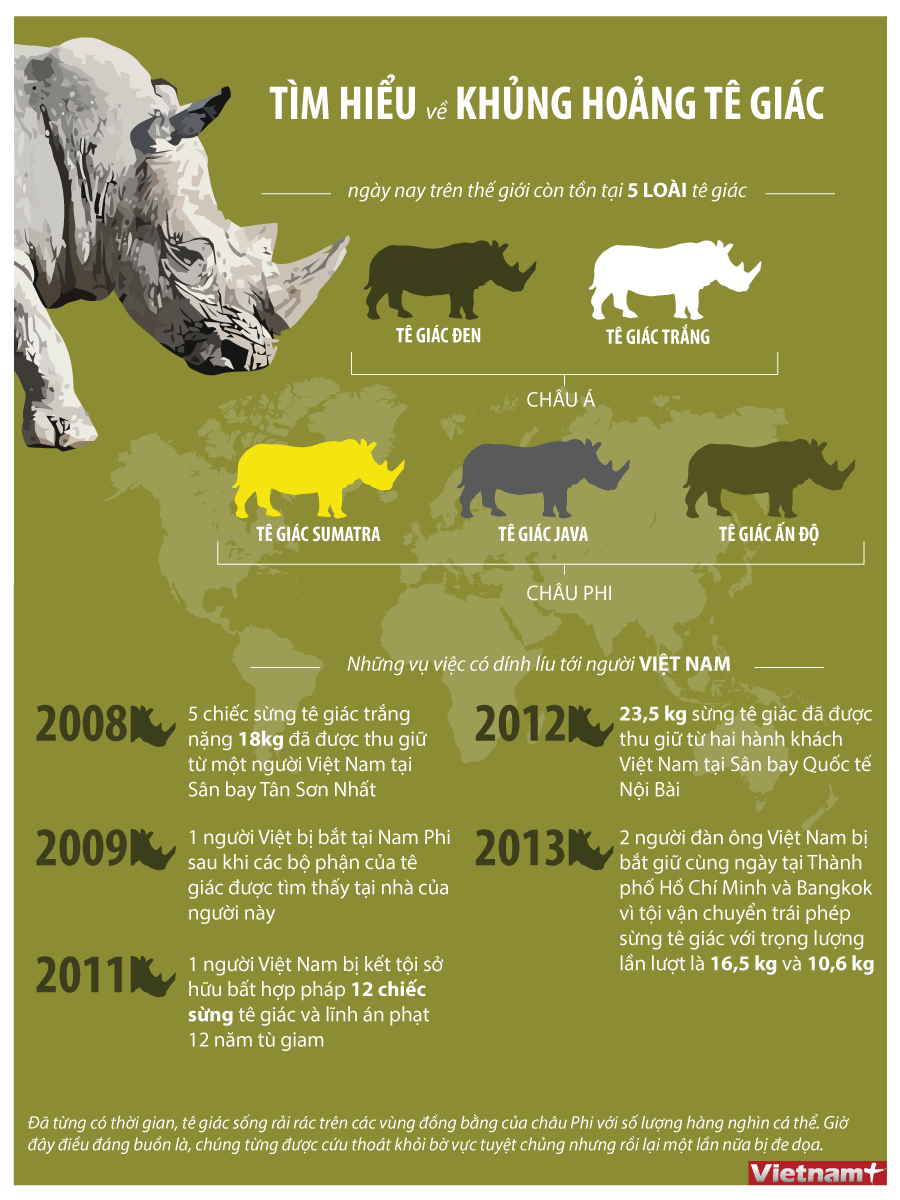 TÌM HIỂU về KHỦNG HOẢNG TÊ GIÁC

ngày nay trên thế giới còn tồn tại 5 LOÀI tê giác

TÊ GIÁC ĐEN

TÊ GIÁC TRẮNG

CHÂU Á

TÊ GIÁC SUMATRA

TÊ GIÁC JAVA

TÊ GIÁC ẤN ĐỘ

CHÂU PHI

Những vụ việc có dính líu tới người VIỆT NAM

2008 5 chiếc sừng tê giác trắng nặng 18kg đã được thu giữ từ một người Việt Nam tại Sân bay Tân Sơn Nhất

2009 1 người Việt bị bắt tại Nam Phi sau khi các bộ phận của tê giác được tìm thấy tại nhà của người này

2011 1 người Việt Nam bị kết tội sở hữu bất hợp pháp 12 chiếc sừng tê giác và lĩnh án phạt 12 năm tù giam

2012 23,5 kg sừng tê giác đã được thu giữ từ hai hành khách Việt Nam tại Sân bay Quốc tế Nội Bài

2013 2 người đàn ông Việt Nam bị bắt giữ cùng ngày tại Thành phố Hồ Chí Minh và Bangkok vì tội vận chuyển trái phép sừng tê giác với trọng lượng lần lượt là 16,5 kg và 10,6 kg

Đã từng có thời gian, tê giác sống rải rác trên các vùng đồng bằng của châu Phi với số lượng hàng nghìn cá thể. Giờ đây điều đáng buồn là, chúng từng được cứu thoát khỏi bờ vực tuyệt chủng nhưng rồi lại một lần nữa bị đe dọa.

Vietnam+