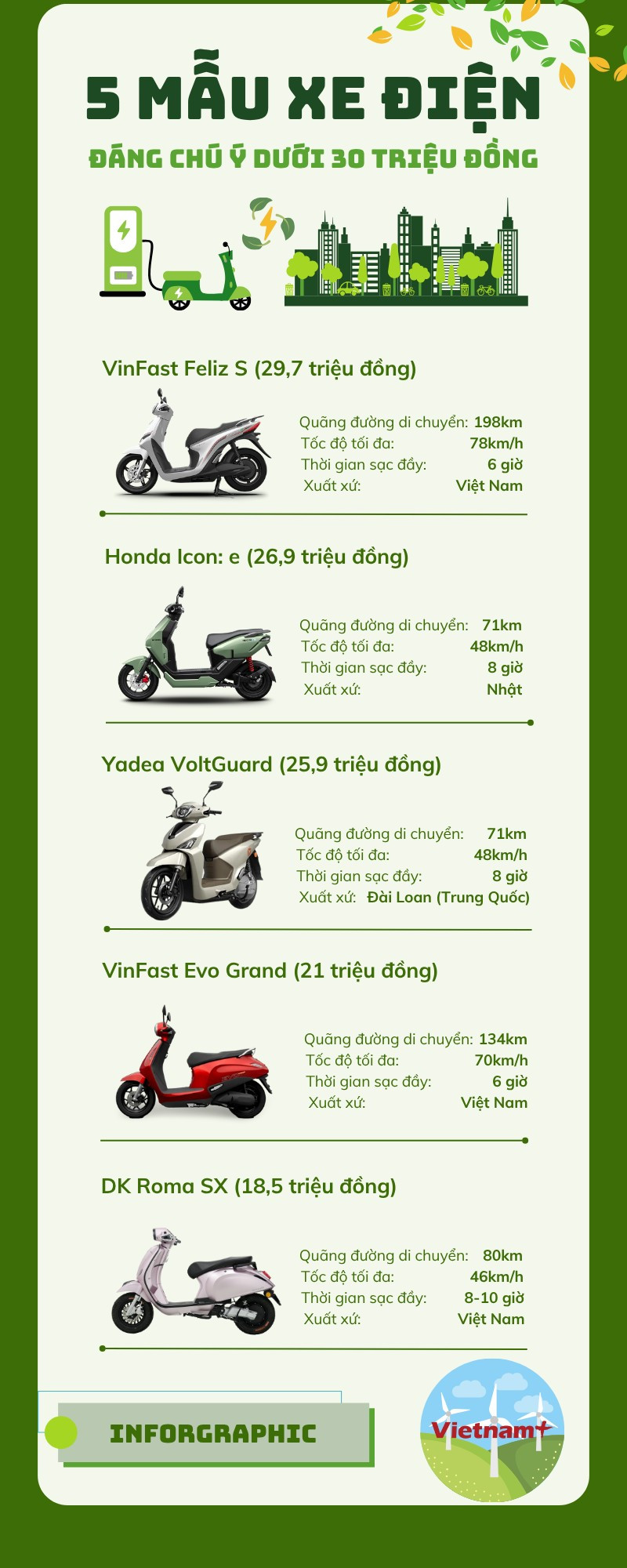 5 MẪU XE ĐIỆN
ĐÁNG CHÚ Ý DƯỚI 30 TRIỆU ĐỒNG

VinFast Feliz S (29,7 triệu đồng)

Quãng đường di chuyển: 198km
Tốc độ tối đa: 78km/h
Thời gian sạc đầy: 6 giờ
Xuất xứ: Việt Nam

Honda Icon: e (26,9 triệu đồng)

Quãng đường di chuyển: 71km
Tốc độ tối đa: 48km/h
Thời gian sạc đầy: 8 giờ
Xuất xứ: Nhật

Yadea VoltGuard (25,9 triệu đồng)

Quãng đường di chuyển: 71km
Tốc độ tối đa: 48km/h
Thời gian sạc đầy: 8 giờ
Xuất xứ: Đài Loan (Trung Quốc)

VinFast Evo Grand (21 triệu đồng)

Quãng đường di chuyển: 134km
Tốc độ tối đa: 70km/h
Thời gian sạc đầy: 6 giờ
Xuất xứ: Việt Nam

DK Roma SX (18,5 triệu đồng)

Quãng đường di chuyển: 80km
Tốc độ tối đa: 46km/h
Thời gian sạc đầy: 8-10 giờ
Xuất xứ: Việt Nam

INFORGRAPHIC

Vietnam+